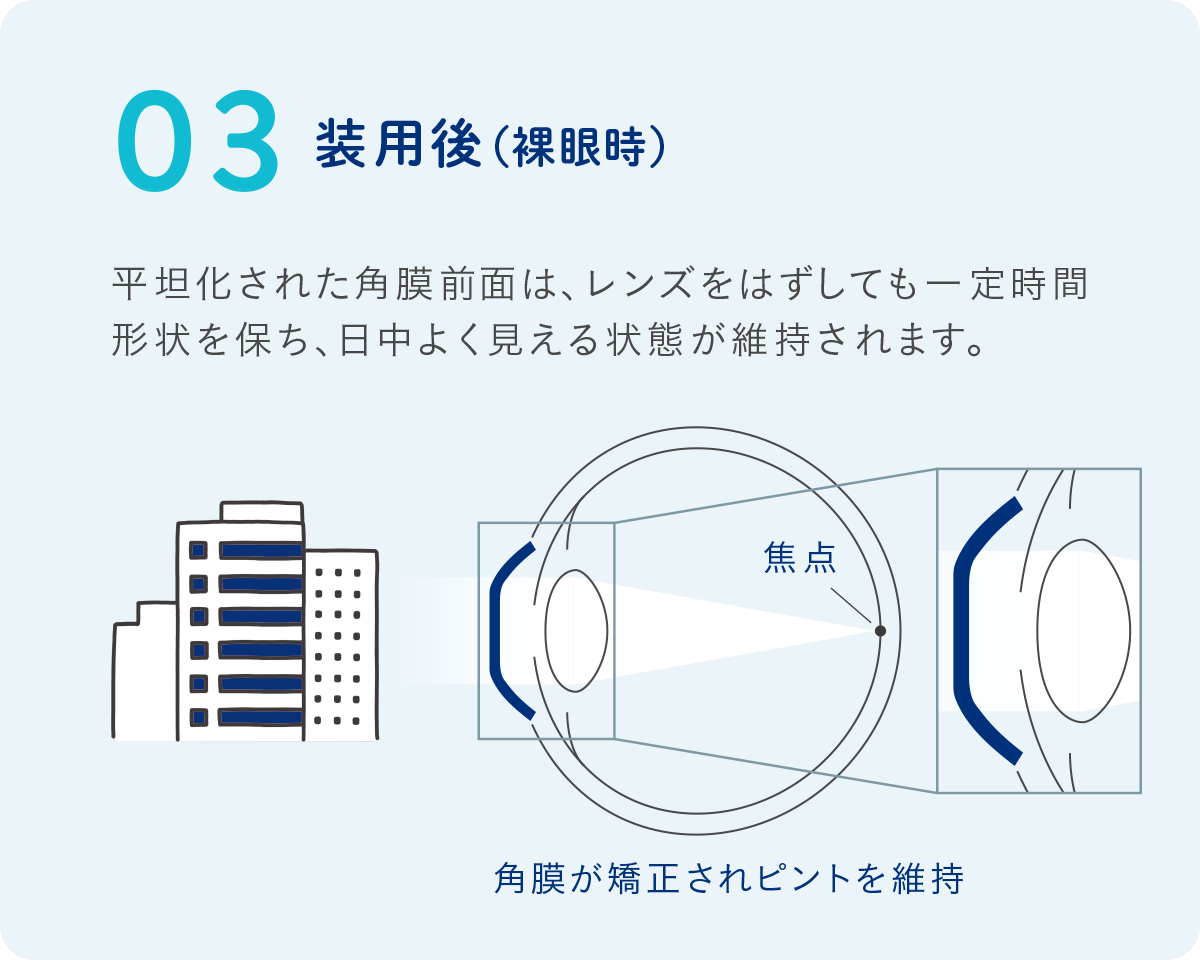 03 装用後（裸眼時）

平坦化された角膜前面は、レンズをはずしても一定時間形状を保ち、日中よく見える状態が維持されます。

焦点

角膜が矯正されピントを維持